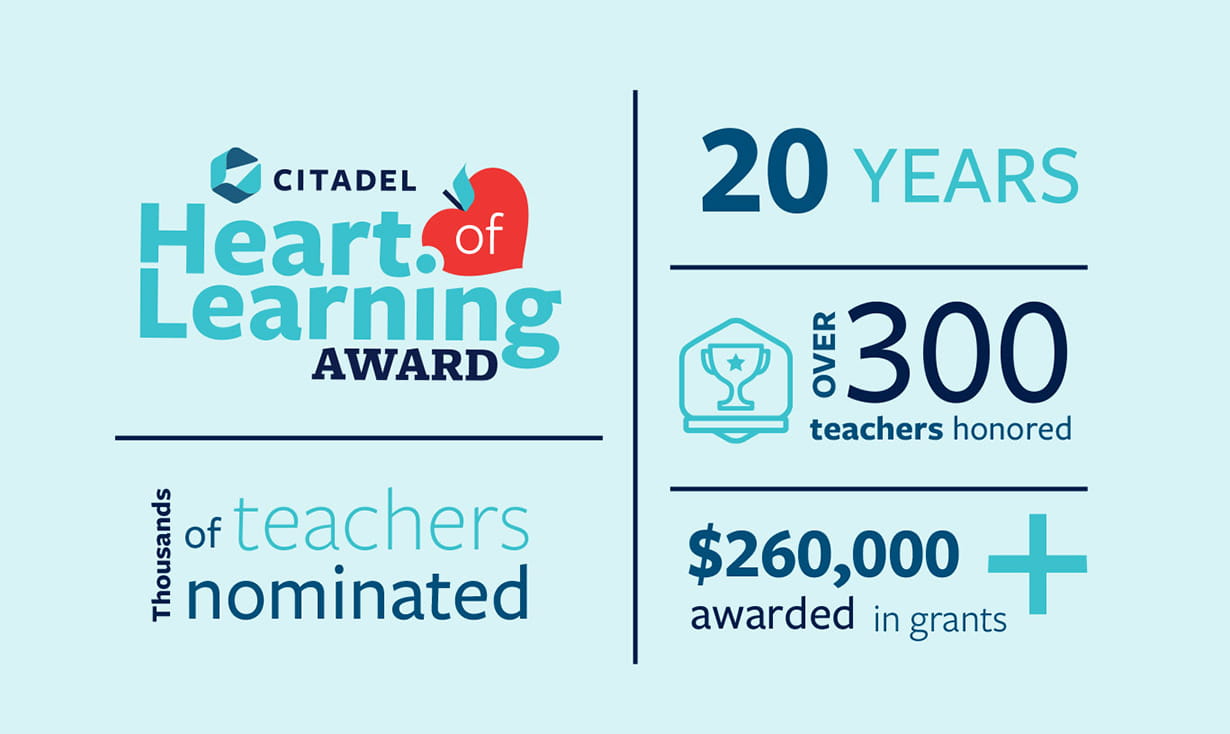 CITADEL
Heart of Learning
AWARD

Thousands of teachers nominated

20 YEARS

OVER 300
teachers honored

$260,000 +
awarded in grants